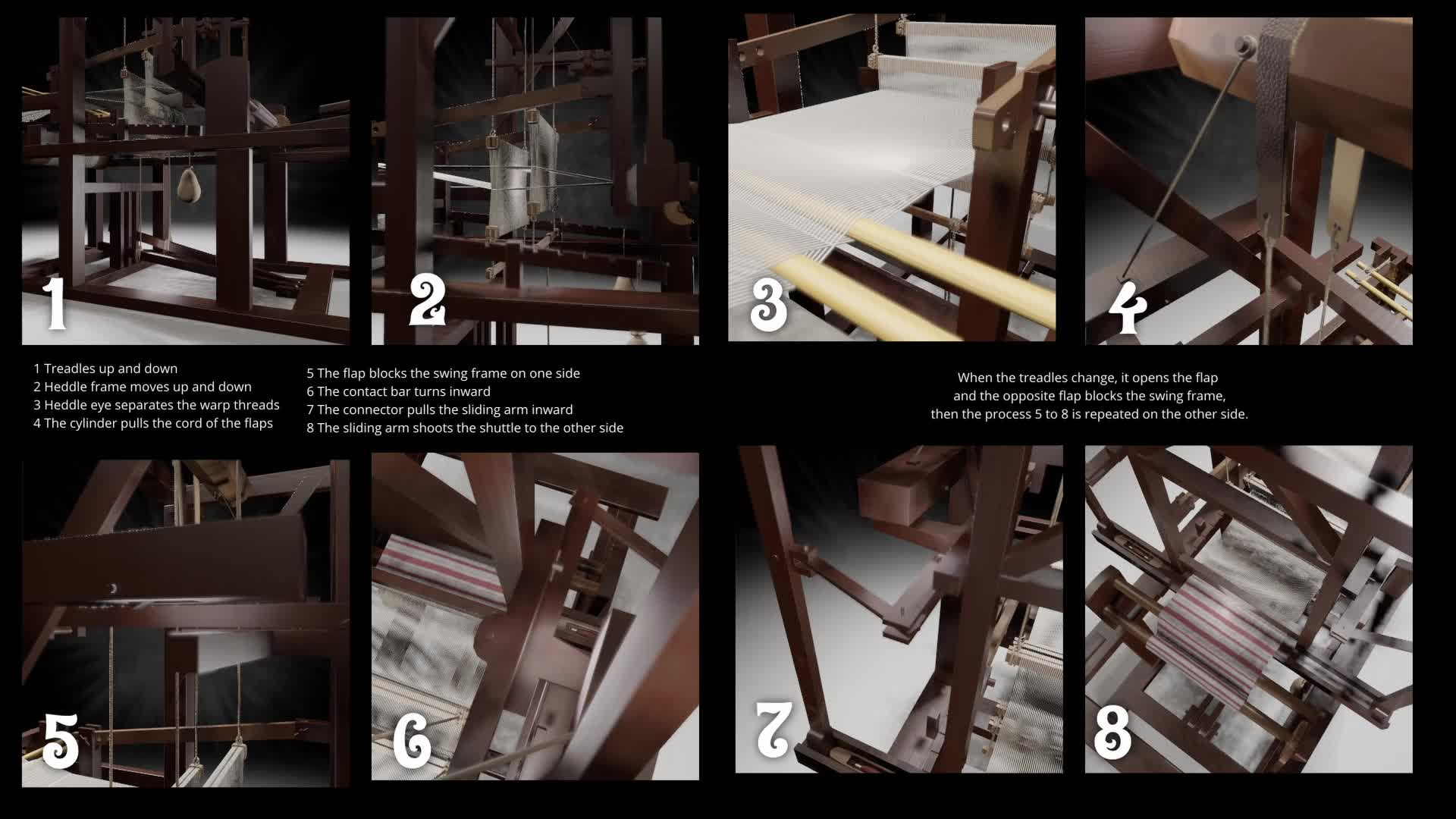 1

2

3

4

1 Treadles up and down
2 Heddle frame moves up and down
3 Heddle eye separates the warp threads
4 The cylinder pulls the cord of the flaps

5 The flap blocks the swing frame on one side
6 The contact bar turns inward
7 The connector pulls the sliding arm inward
8 The sliding arm shoots the shuttle to the other side

When the treadles change, it opens the flap and the opposite flap blocks the swing frame, then the process 5 to 8 is repeated on the other side.

5

6

7

8